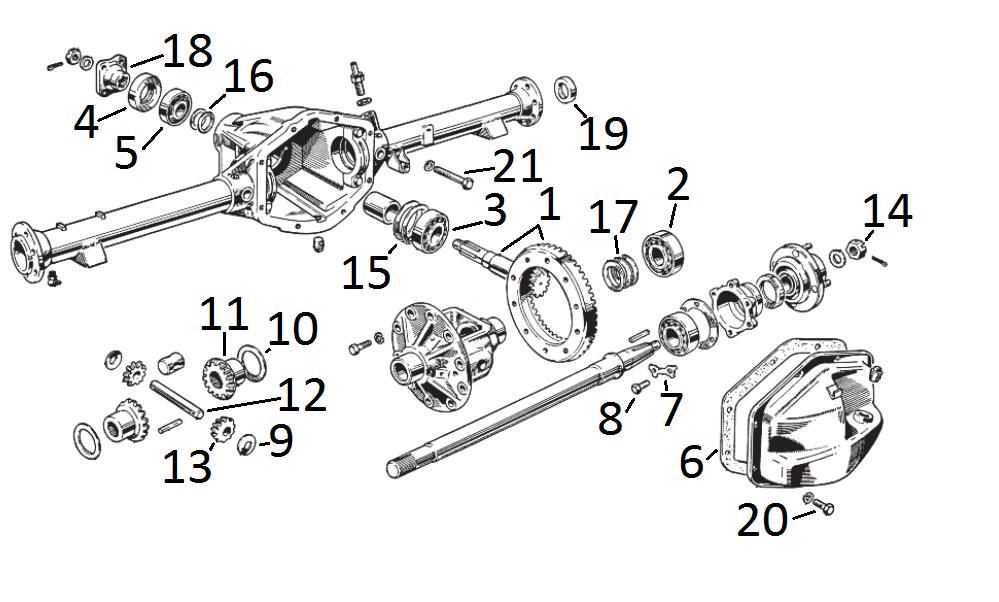 18
16
4
5
19
21
2
3
1
17
14
15
11
10
12
8
7
13
9
6
20